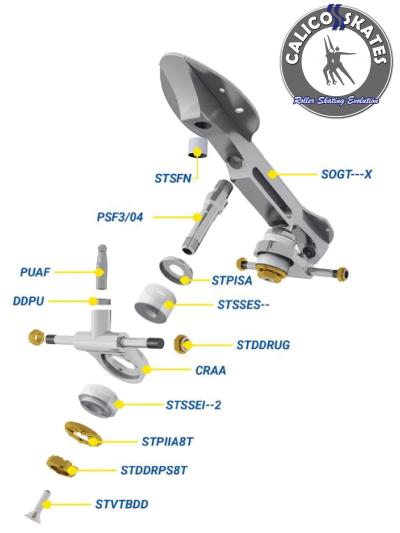 CALICO SKATES
Roller Skating Evolution

STSFN
SOGT---X
PSF3/04
PUAF
STPISA
DDPU
STSSES--
STDDRUG
CRAA
STSSEI--2
STPIIA8T
STDDRPS8T
STVTBDD